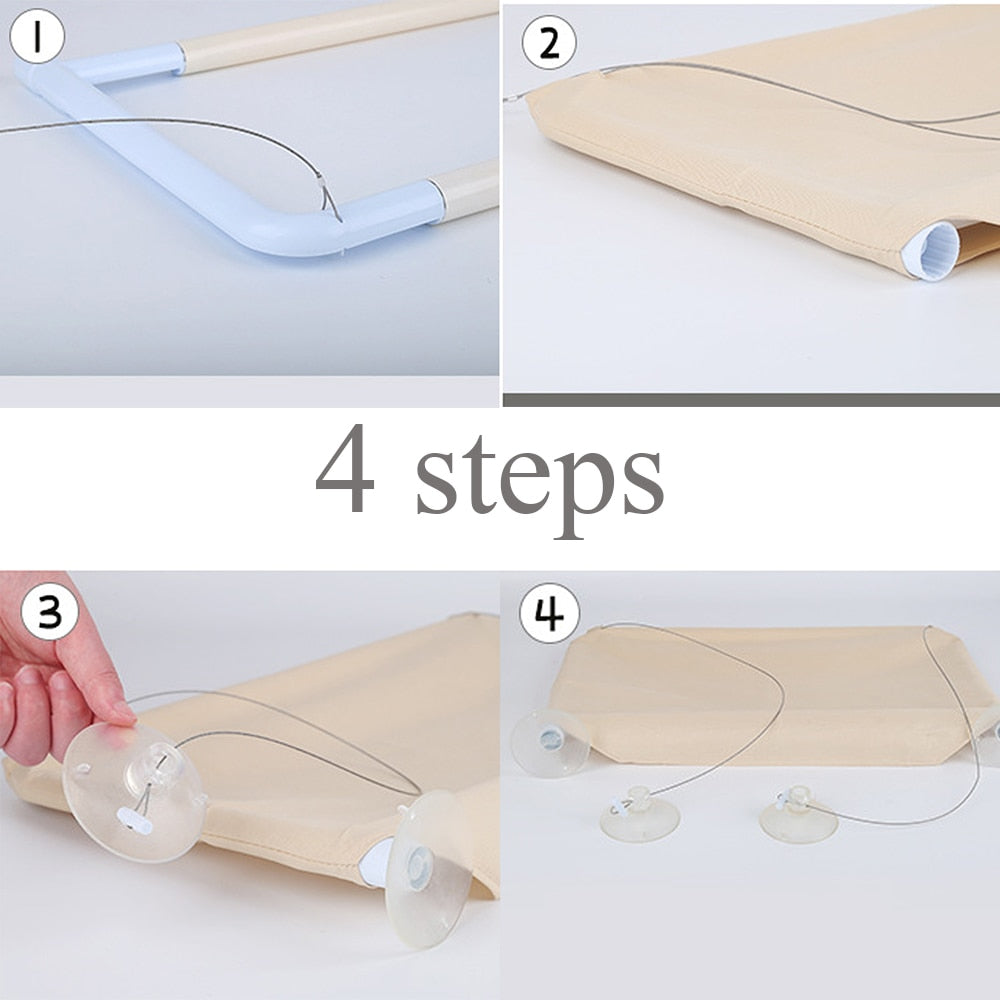 1

2

4 steps

3

4