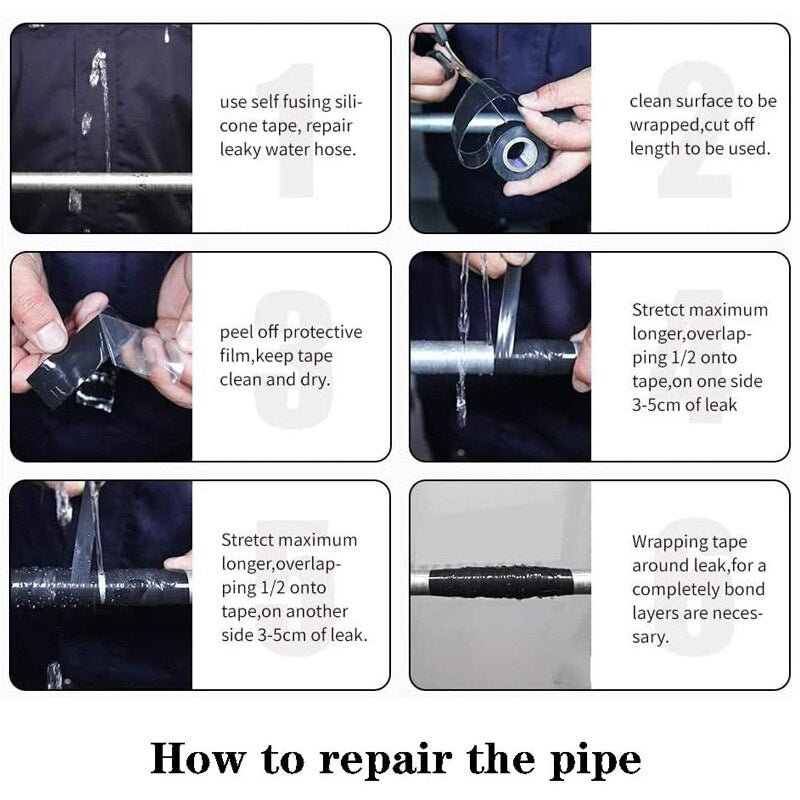 1
use self fusing silicone tape, repair leaky water hose.

2
clean surface to be wrapped,cut off length to be used.

3
peel off protective film,keep tape clean and dry.

4
Stretct maximum longer,overlapping 1/2 onto tape,on one side 3-5cm of leak

5
Stretct maximum longer,overlapping 1/2 onto tape,on another side 3-5cm of leak.

6
Wrapping tape around leak,for a completely bond layers are necessary.

How to repair the pipe