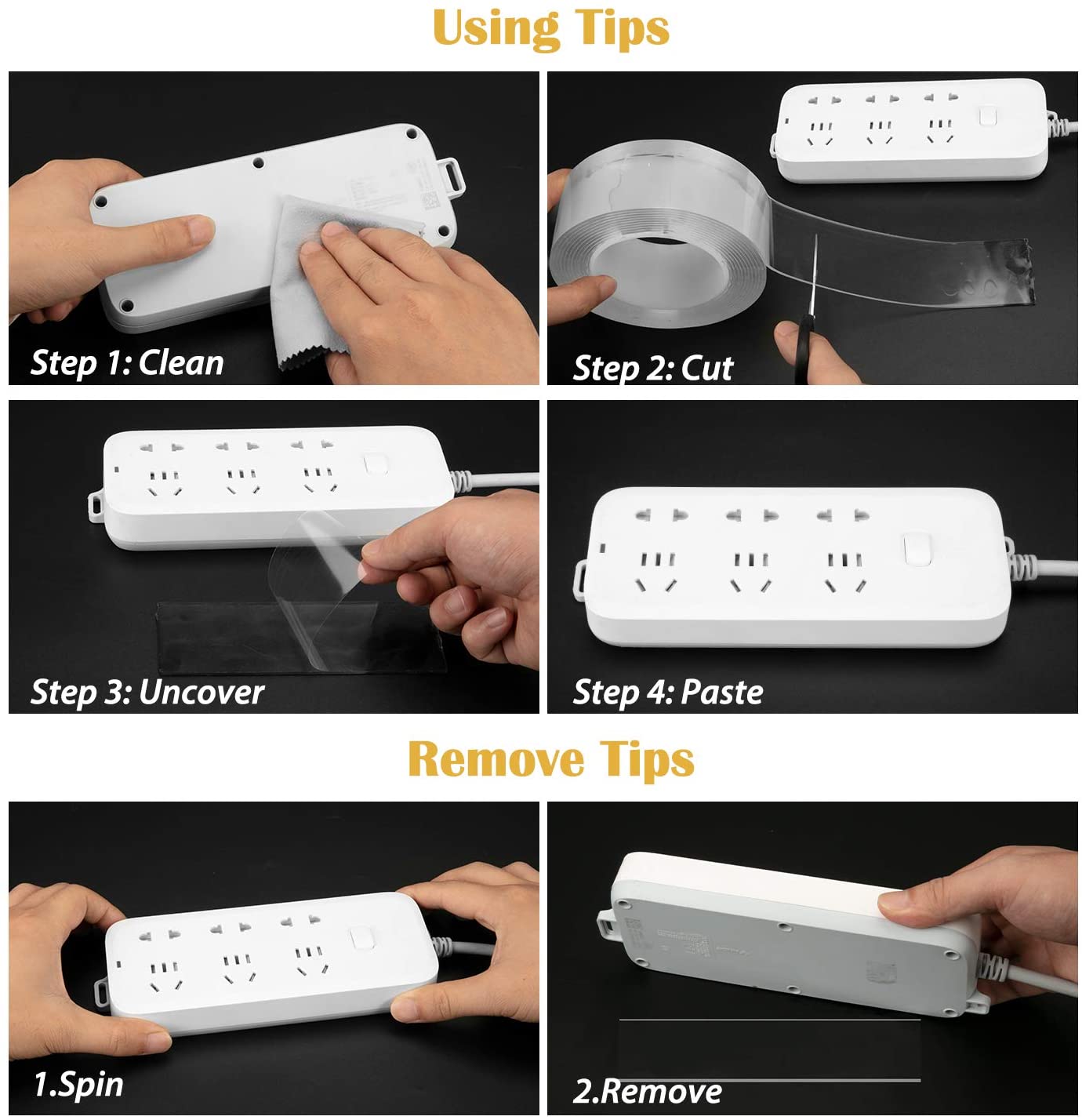 Using Tips

Step 1: Clean

Step 2: Cut

Step 3: Uncover

Step 4: Paste

Remove Tips

1.Spin

2.Remove