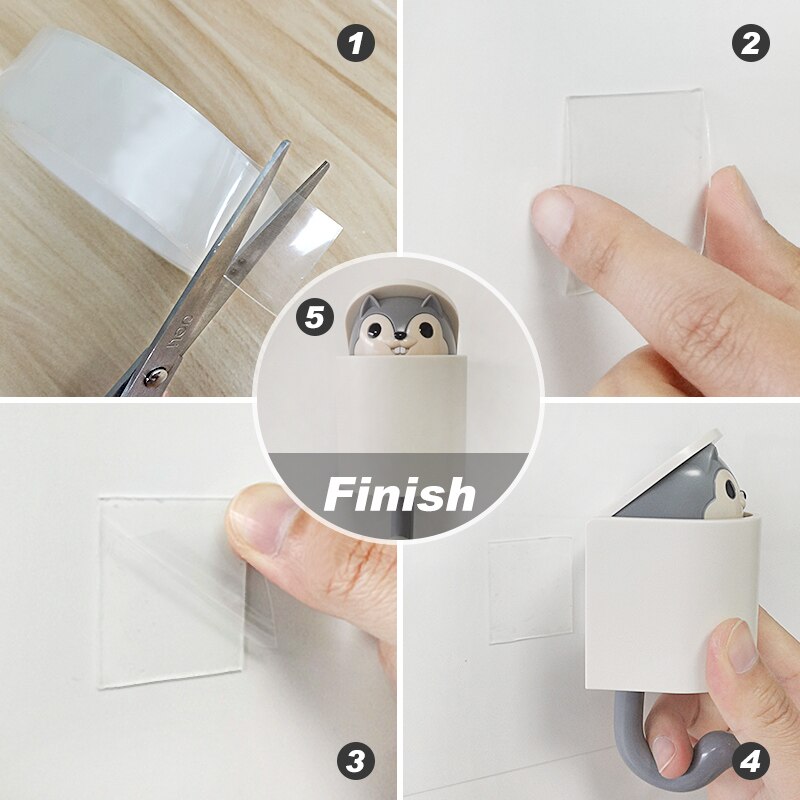 1

2

5

Finish

3

4