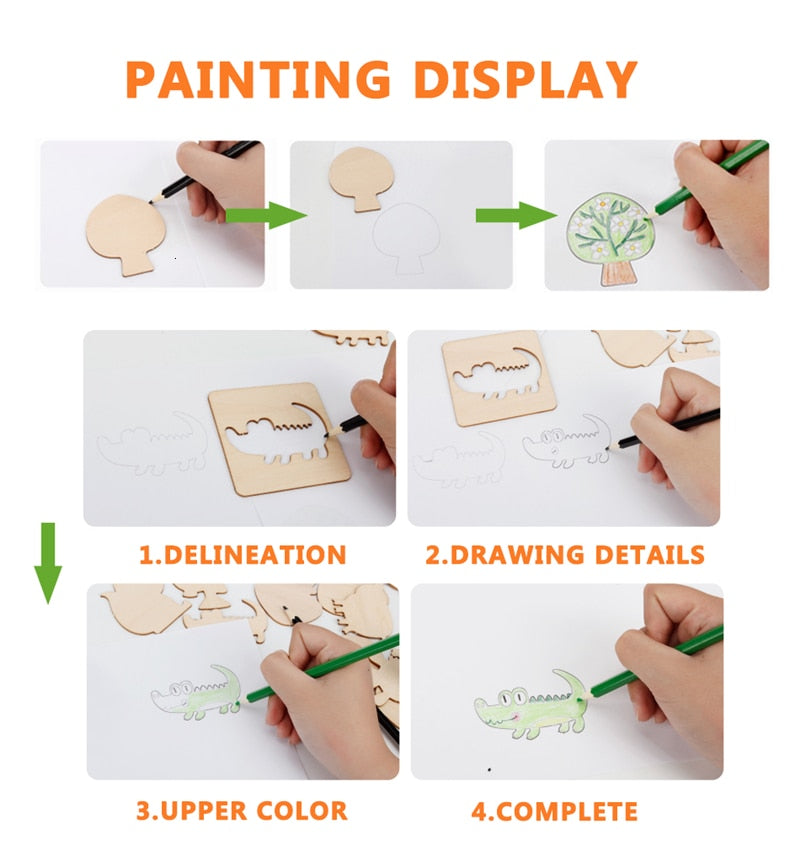 PAINTING DISPLAY

1.DELINEATION

2.DRAWING DETAILS

3.UPPER COLOR

4.COMPLETE