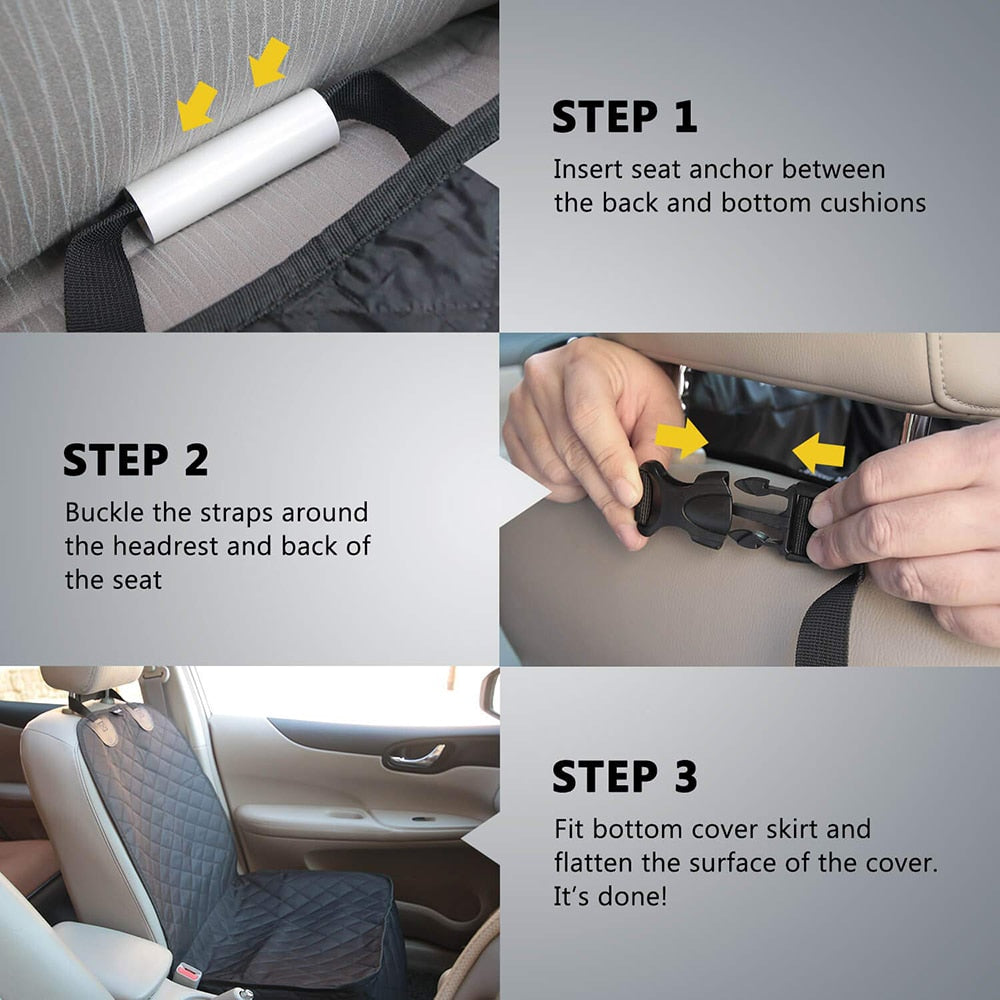 STEP 1

Insert seat anchor between the back and bottom cushions

STEP 2

Buckle the straps around the headrest and back of the seat

STEP 3

Fit bottom cover skirt and flatten the surface of the cover. It's done!