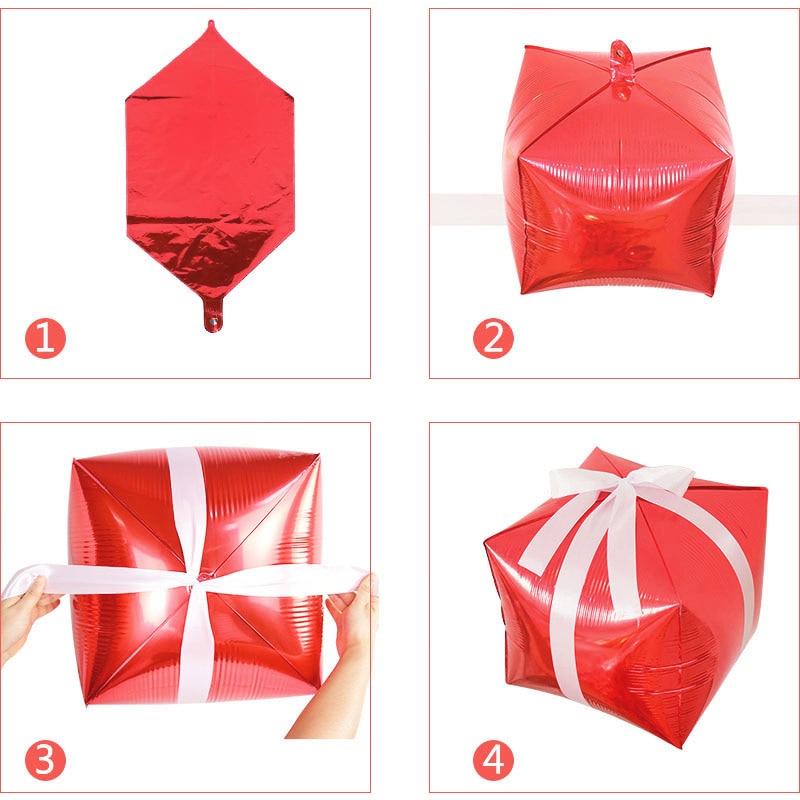 1

2

3

4