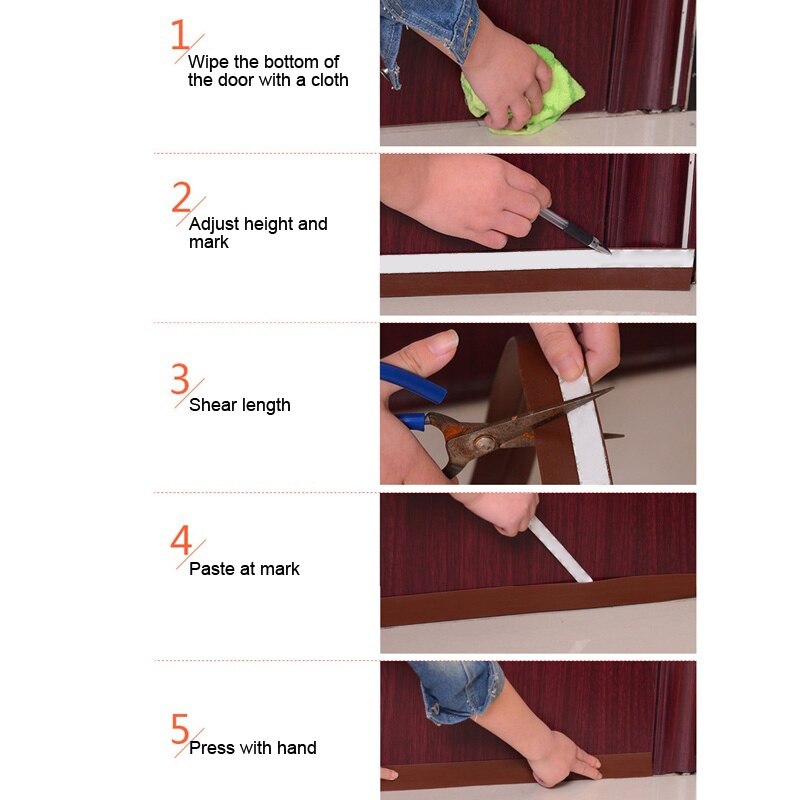 1
Wipe the bottom of the door with a cloth

2
Adjust height and mark

3
Shear length

4
Paste at mark

5
Press with hand