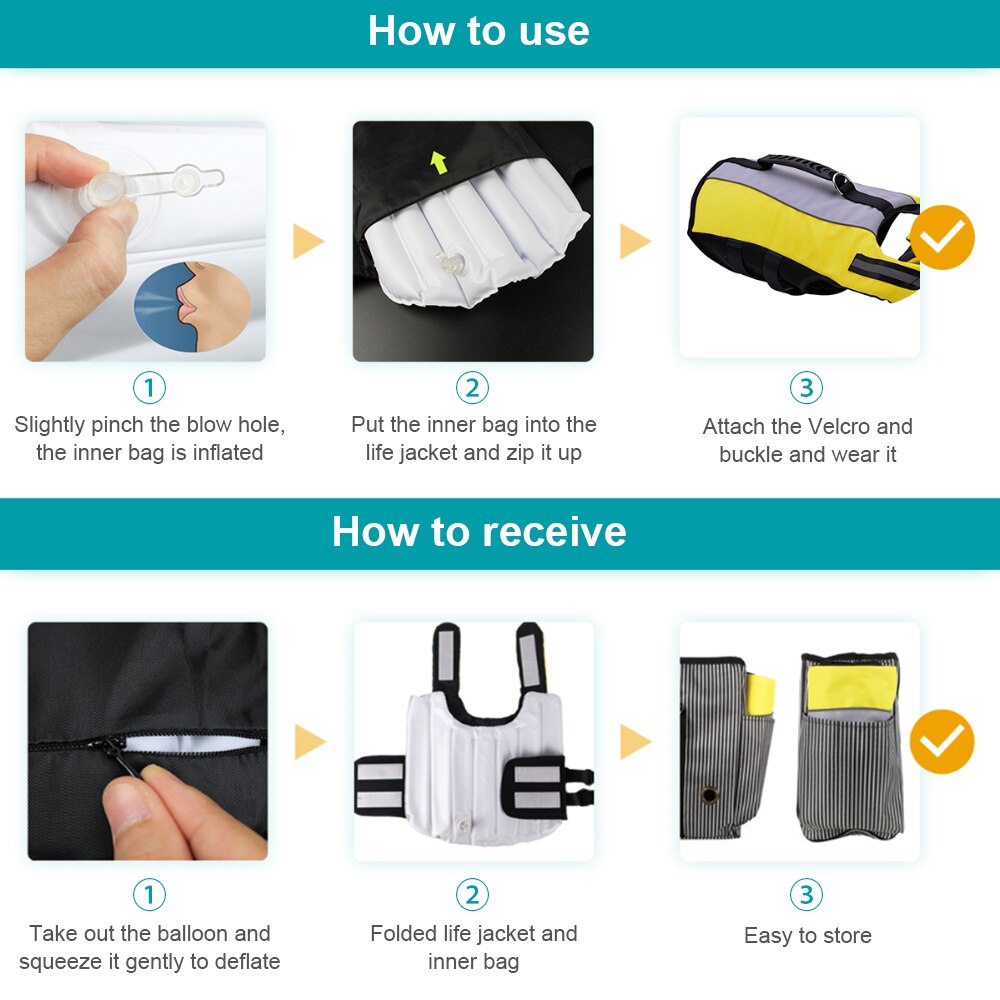 How to use

1
Slightly pinch the blow hole, the inner bag is inflated

2
Put the inner bag into the life jacket and zip it up

3
Attach the Velcro and buckle and wear it

How to receive

1
Take out the balloon and squeeze it gently to deflate

2
Folded life jacket and inner bag

3
Easy to store