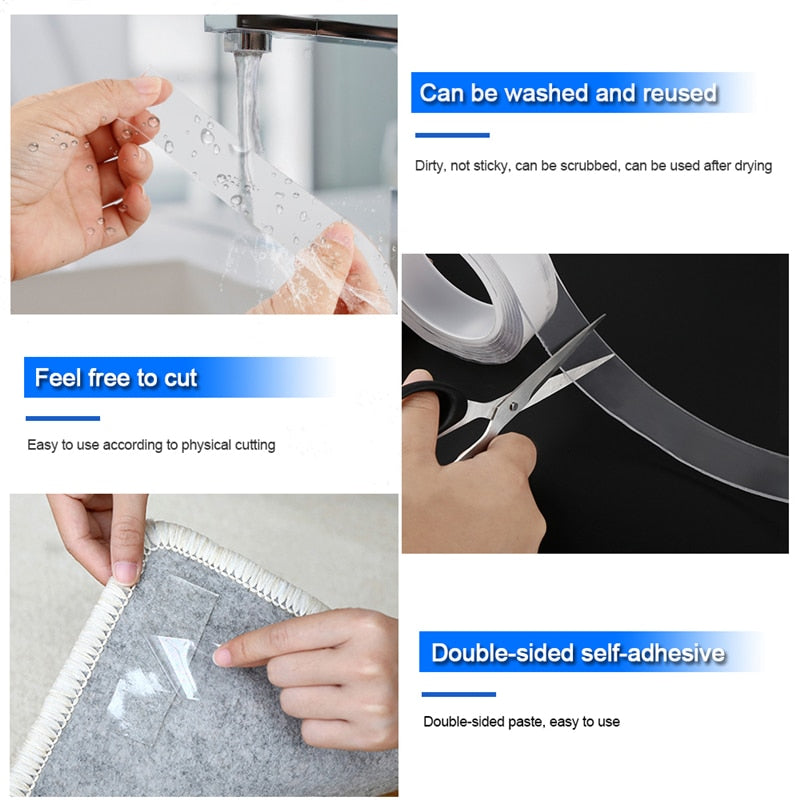 Can be washed and reused

Dirty, not sticky, can be scrubbed, can be used after drying

Feel free to cut

Easy to use according to physical cutting

Double-sided self-adhesive

Double-sided paste, easy to use