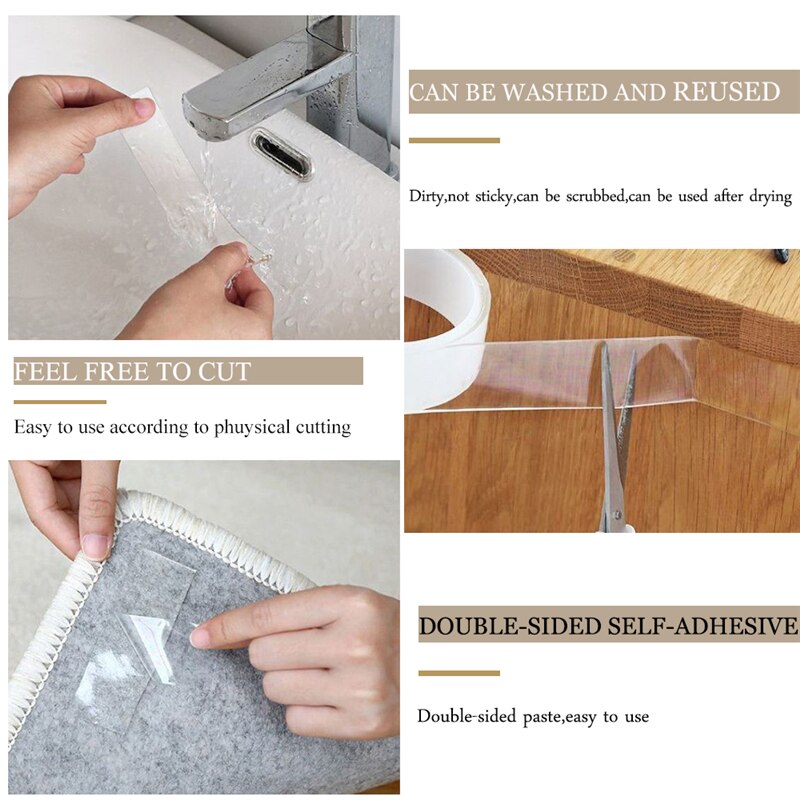 CAN BE WASHED AND REUSED

Dirty,not sticky,can be scrubbed,can be used after drying

FEEL FREE TO CUT

Easy to use according to phuysical cutting

DOUBLE-SIDED SELF-ADHESIVE

Double-sided paste,easy to use