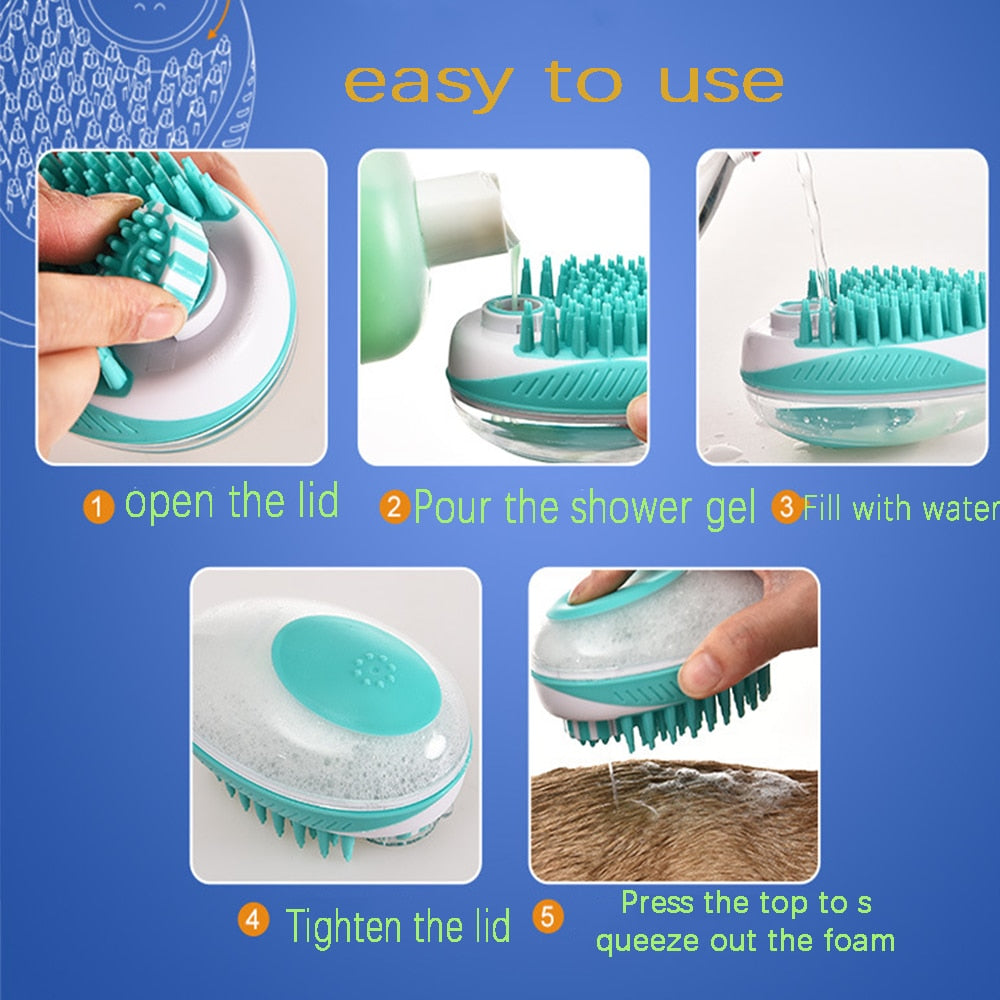 easy to use

1 open the lid

2 Pour the shower gel

3 Fill with water

4 Tighten the lid

5 Press the top to s queeze out the foam