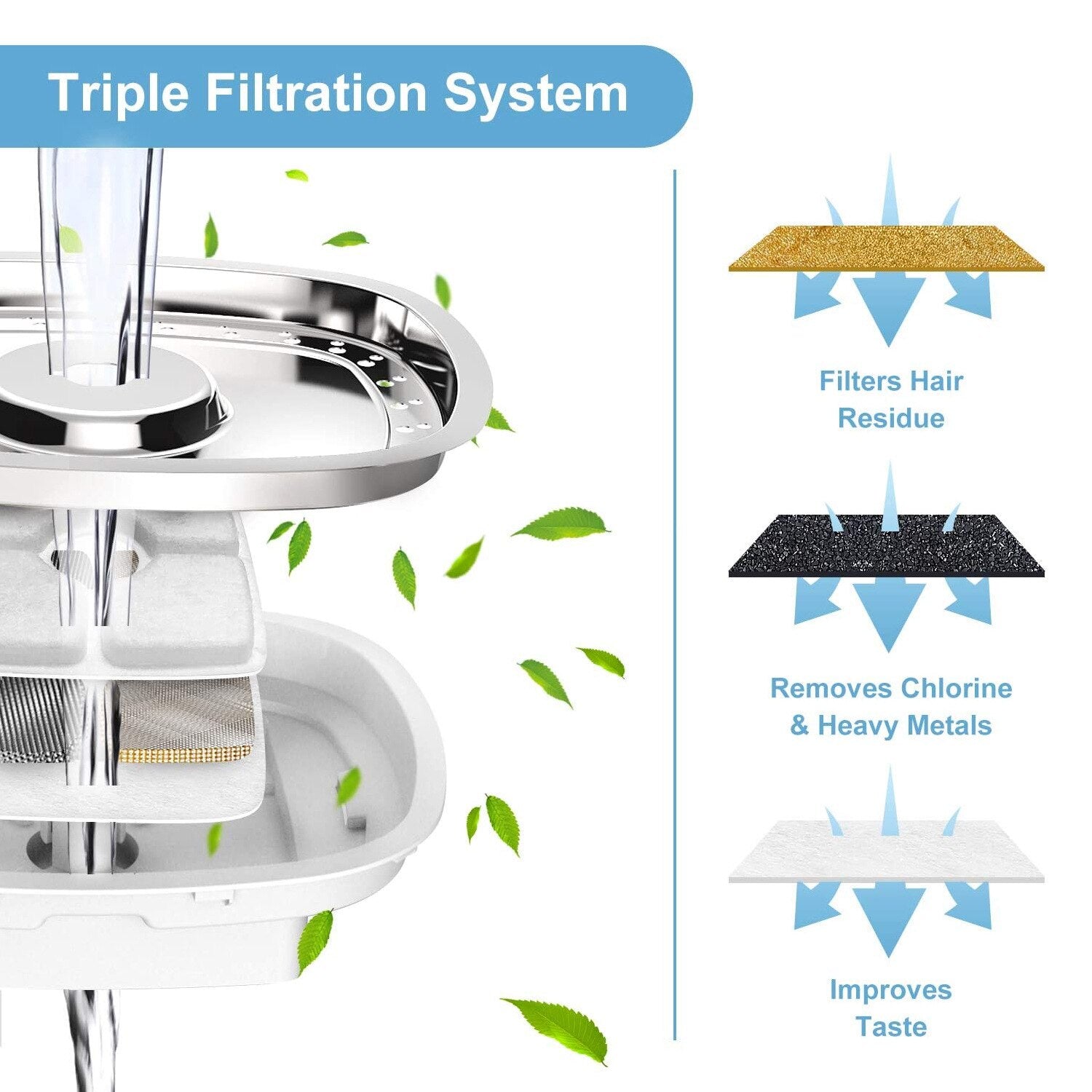 Triple Filtration System

Filters Hair Residue

Removes Chlorine & Heavy Metals

Improves Taste