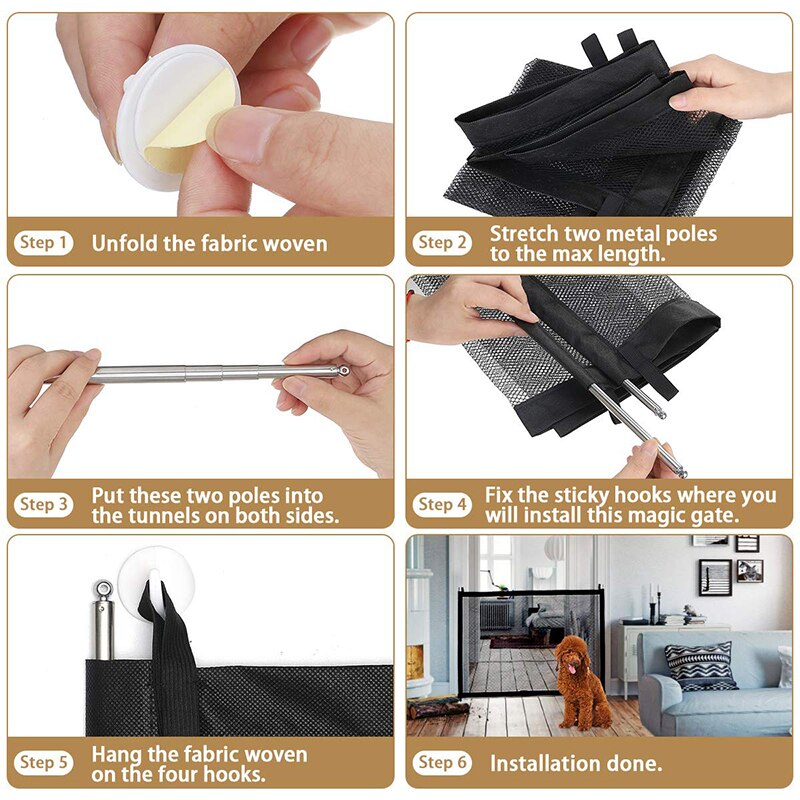 Step 1 Unfold the fabric woven

Step 2 Stretch two metal poles to the max length.

Step 3 Put these two poles into the tunnels on both sides.

Step 4 Fix the sticky hooks where you will install this magic gate.

Step 5 Hang the fabric woven on the four hooks.

Step 6 Installation done.