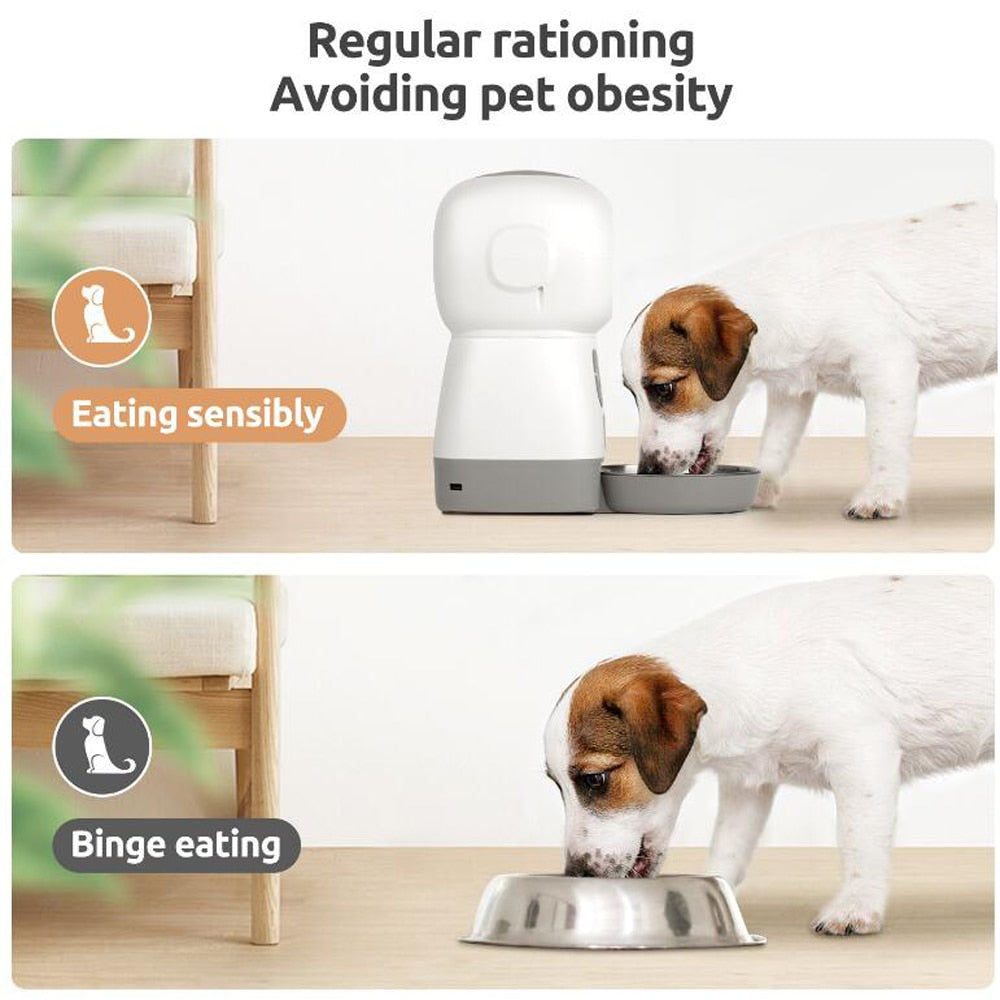 Regular rationing
Avoiding pet obesity

Eating sensibly

Binge eating