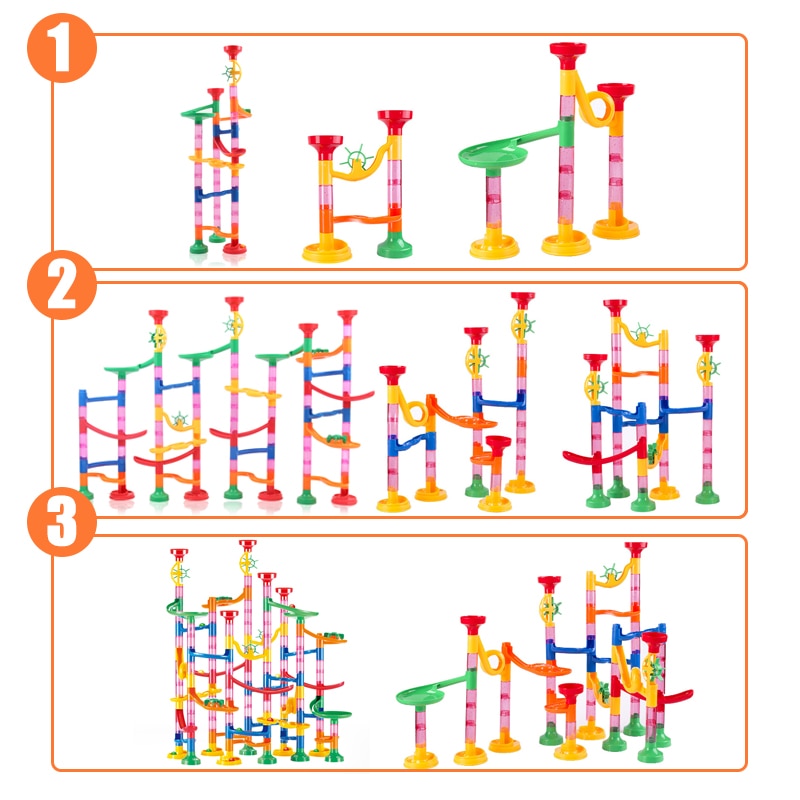 1

2

3