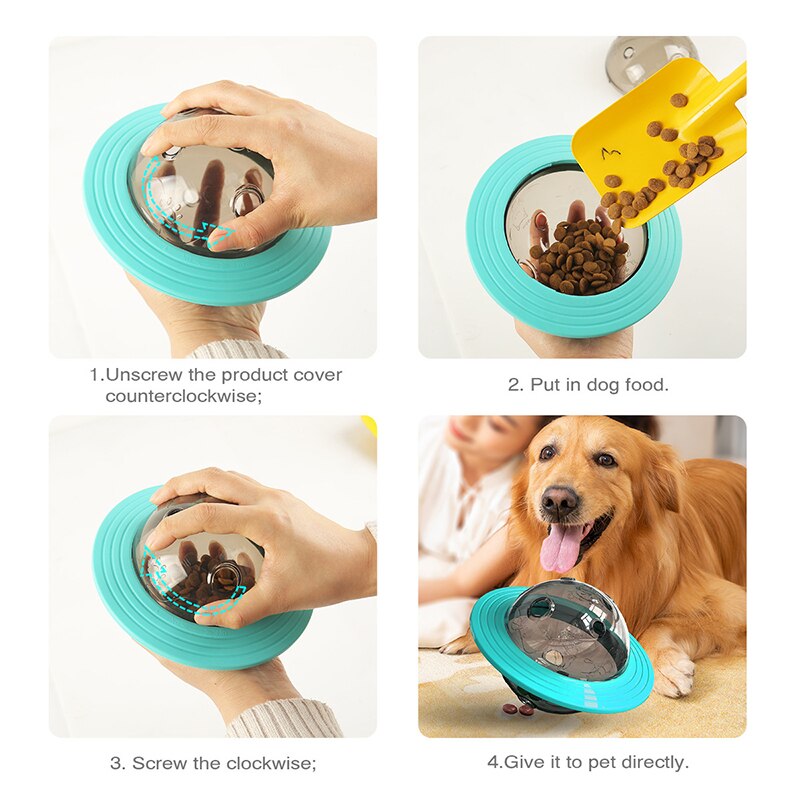 1.Unscrew the product cover counterclockwise;

2. Put in dog food.

3. Screw the clockwise;

4.Give it to pet directly.