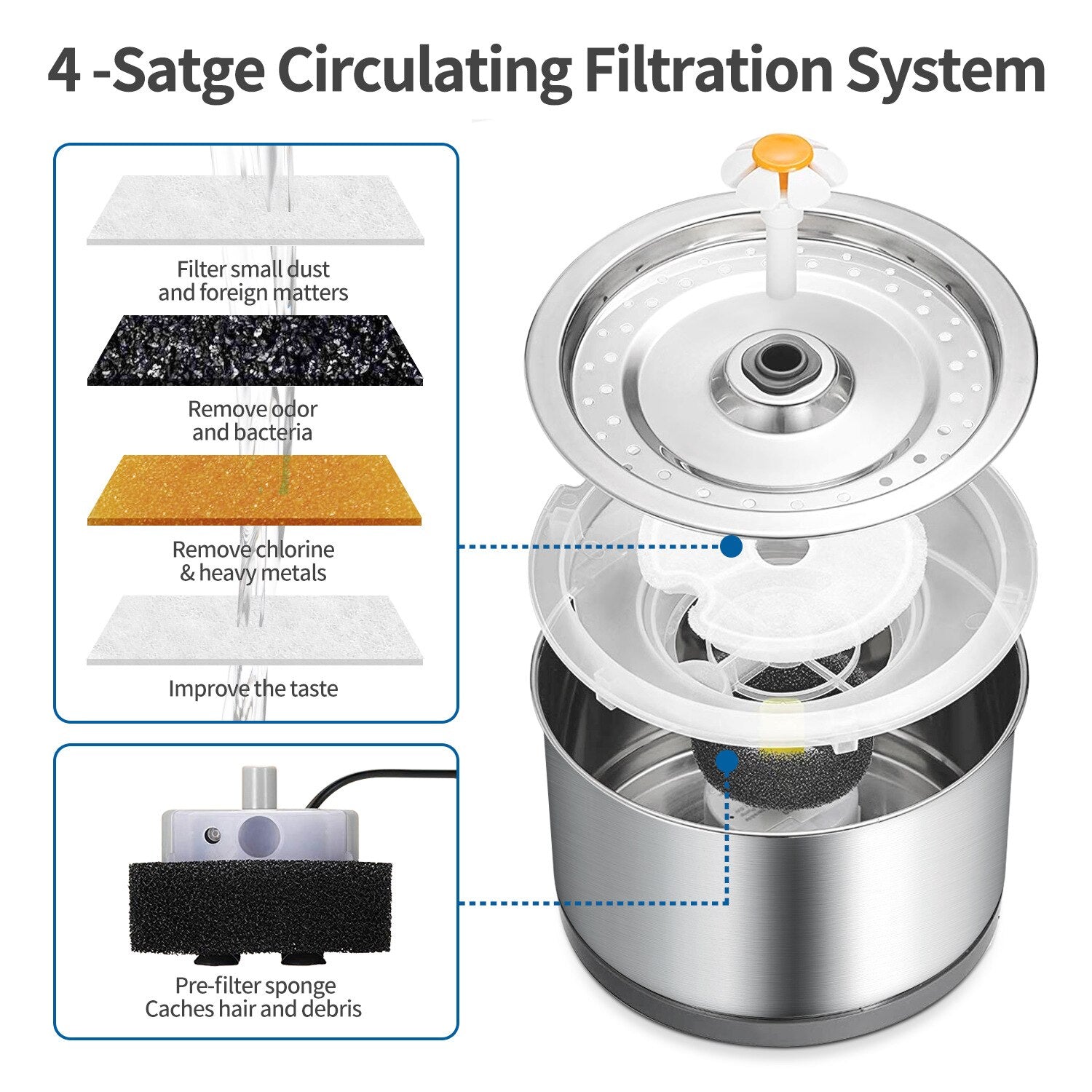 4 -Satge Circulating Filtration System

Filter small dust and foreign matters

Remove odor and bacteria

Remove chlorine & heavy metals

Improve the taste

Pre-filter sponge Caches hair and debris