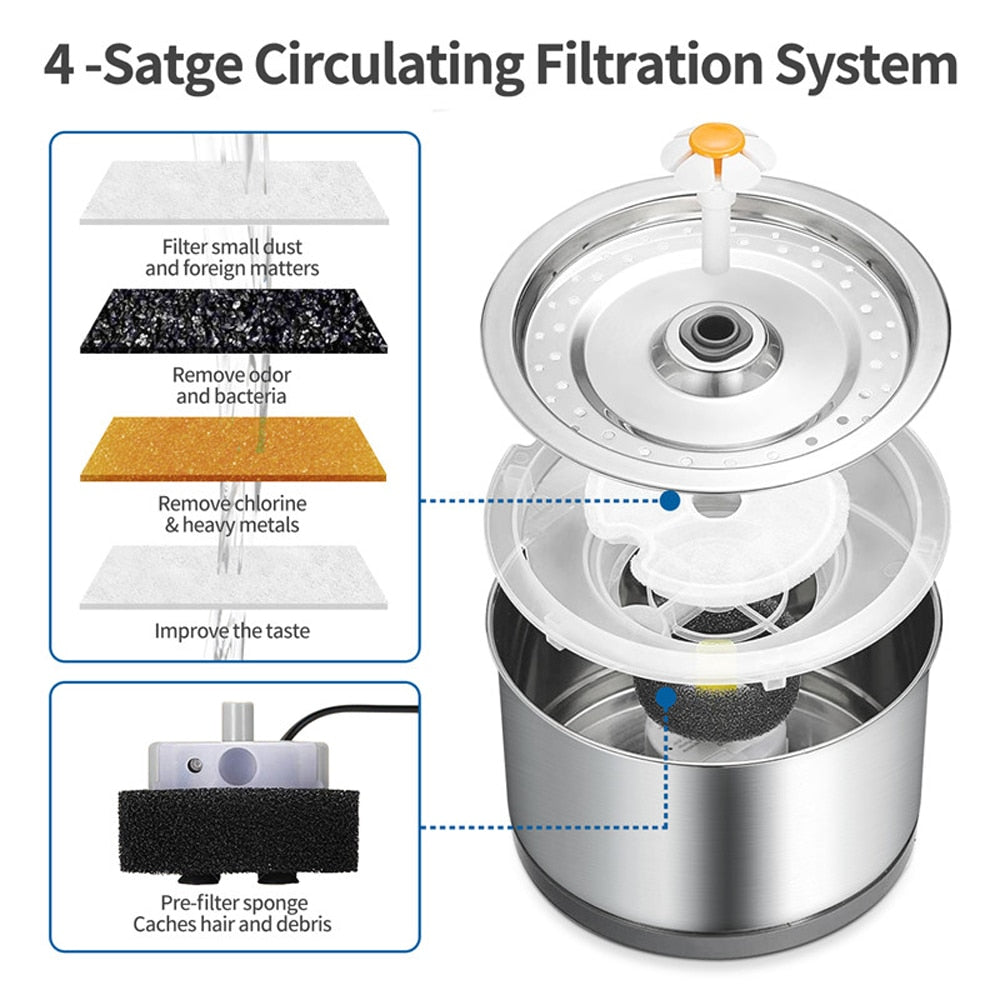 4 -Satge Circulating Filtration System

Filter small dust and foreign matters

Remove odor and bacteria

Remove chlorine & heavy metals

Improve the taste

Pre-filter sponge Caches hair and debris