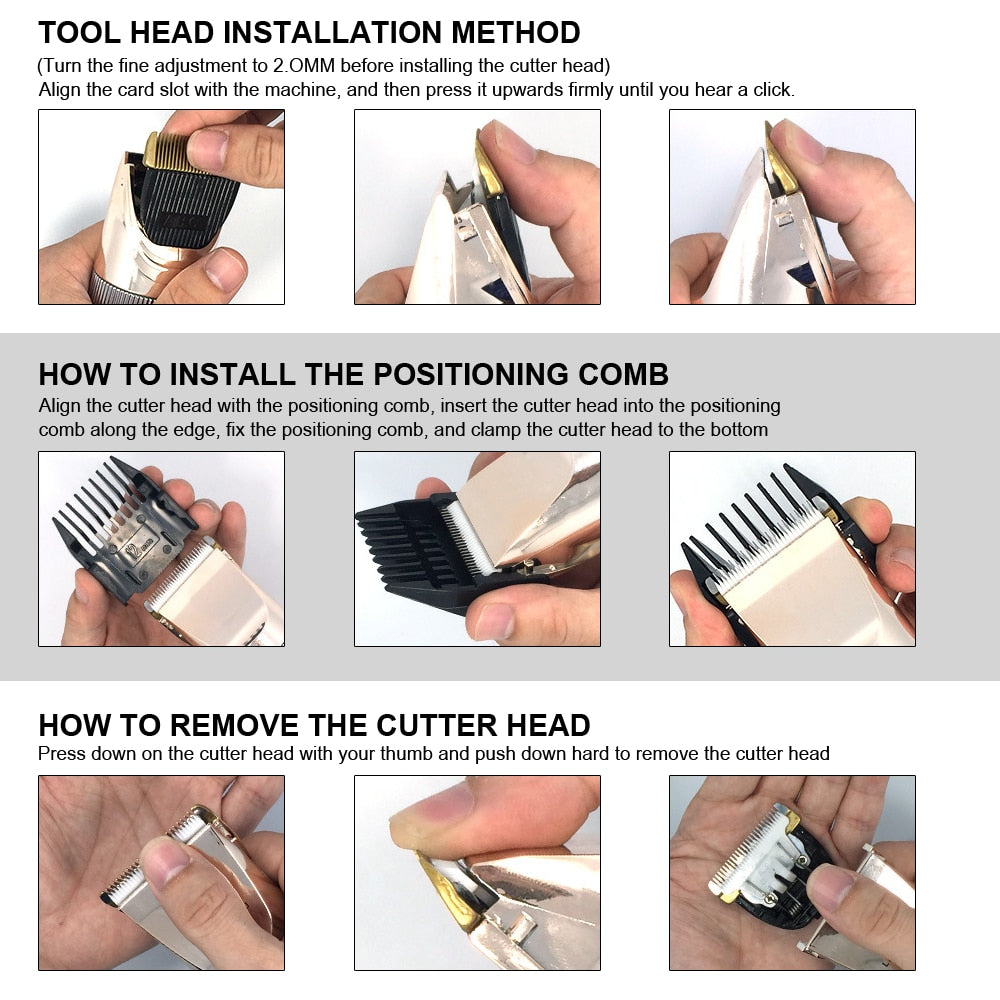 TOOL HEAD INSTALLATION METHOD
(Turn the fine adjustment to 2.OMM before installing the cutter head)
Align the card slot with the machine, and then press it upwards firmly until you hear a click.

HOW TO INSTALL THE POSITIONING COMB
Align the cutter head with the positioning comb, insert the cutter head into the positioning comb along the edge, fix the positioning comb, and clamp the cutter head to the bottom

HOW TO REMOVE THE CUTTER HEAD
Press down on the cutter head with your thumb and push down hard to remove the cutter head