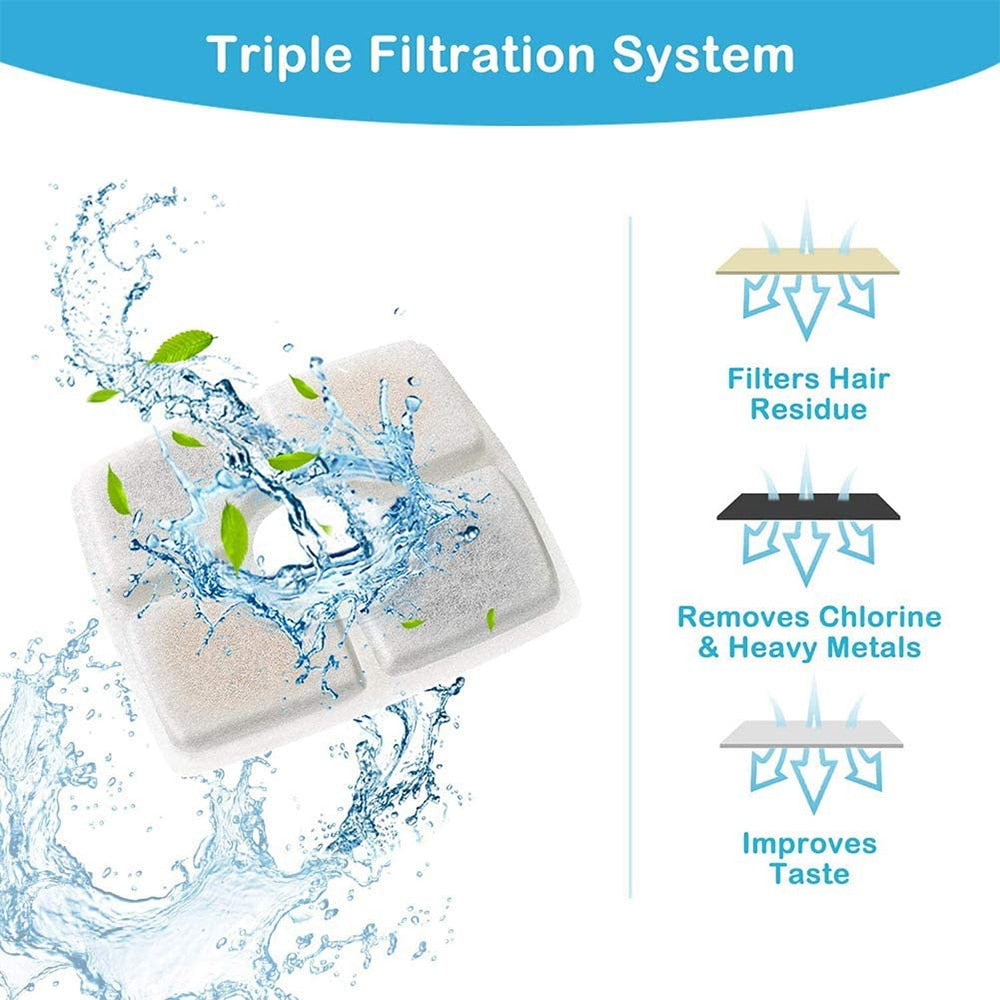 Triple Filtration System

Filters Hair Residue

Removes Chlorine & Heavy Metals

Improves Taste